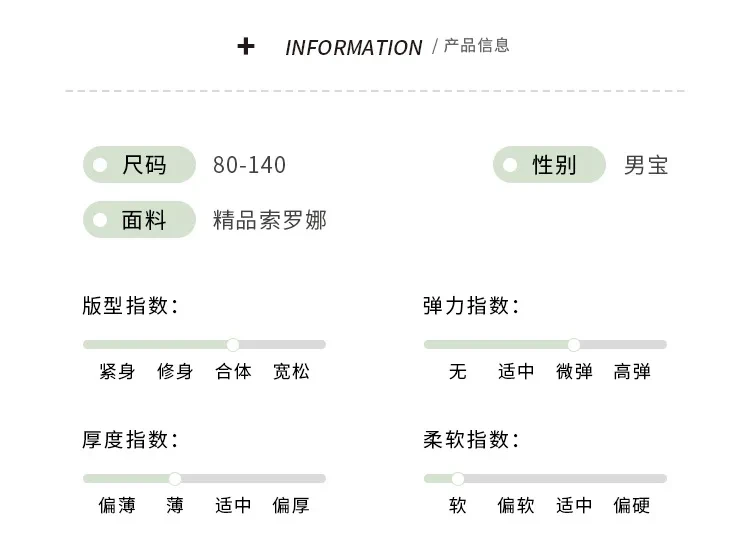 + INFORMATION / 产品信息

尺码 80-140

性别 男宝

面料 精品索罗娜

版型指数:

紧身 修身 合体 宽松

弹力指数:

无 适中 微弹 高弹

厚度指数:

偏薄 薄 适中 偏厚

柔软指数:

软 偏软 适中 偏硬